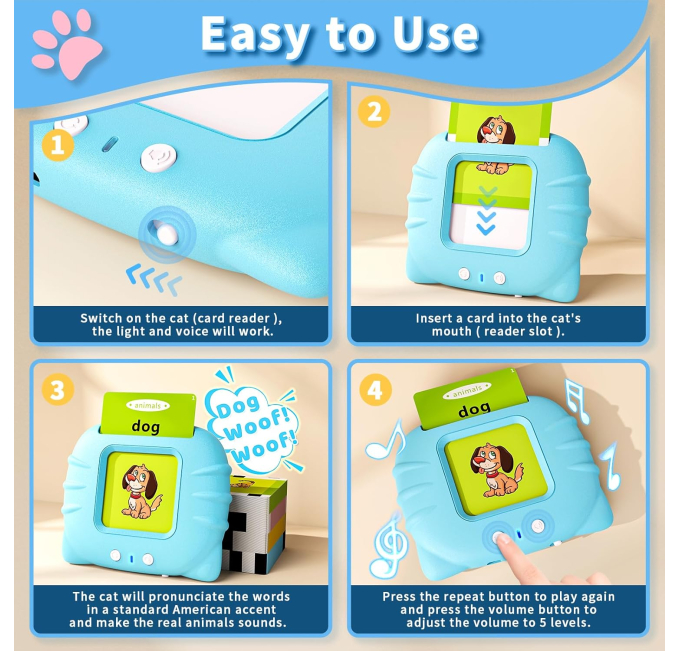 Easy to Use

1

Switch on the cat (card reader ), the light and voice will work.

2

Insert a card into the cat's mouth ( reader slot ).

3

animals

dog

Dog Woof! Woof!

The cat will pronunciate the words in a standard American accent and make the real animals sounds.

4

animals

dog

Press the repeat button to play again and press the volume button to adjust the volume to 5 levels.