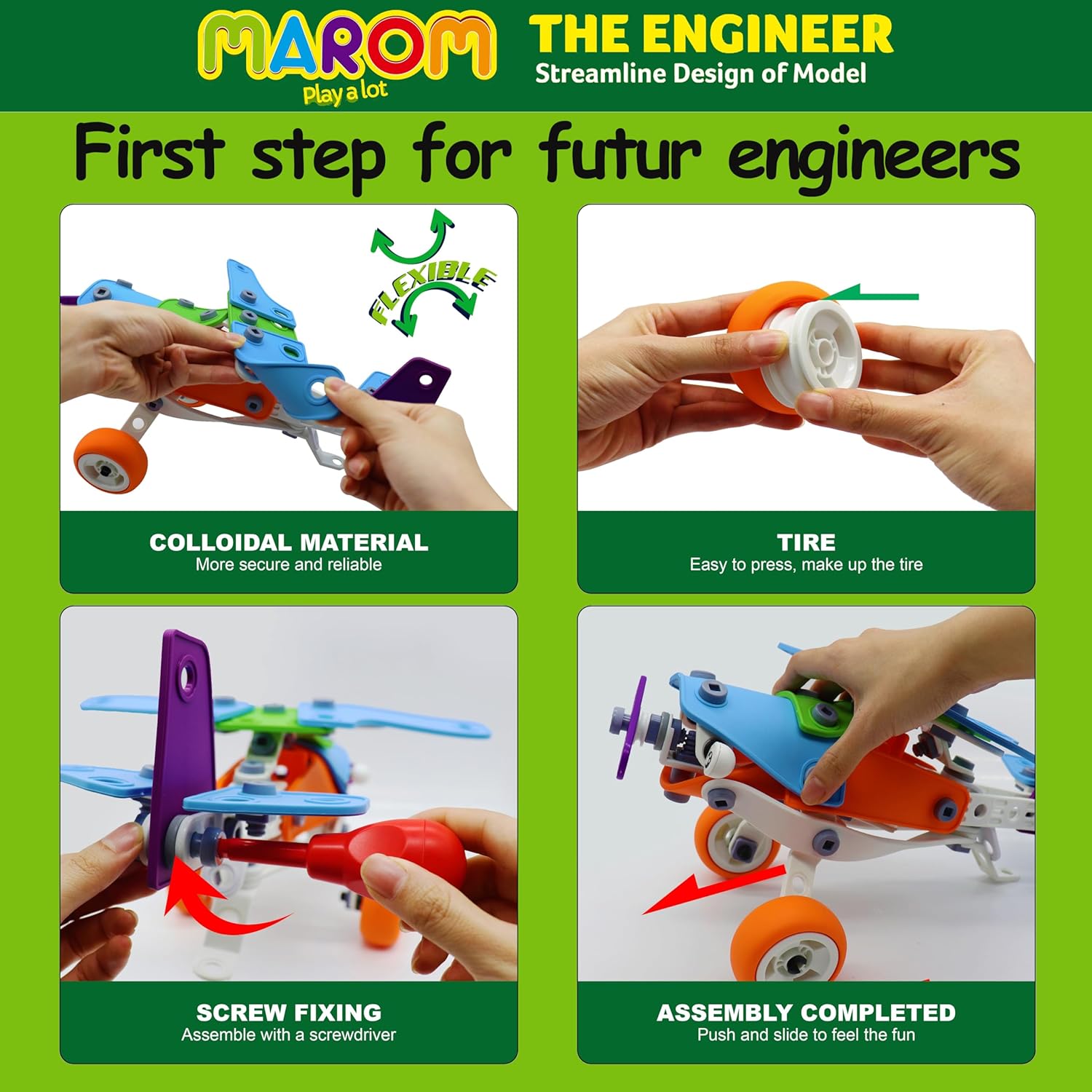 MAROM
Play a lot

THE ENGINEER
Streamline Design of Model

First step for futur engineers

FLEXIBLE

COLLOIDAL MATERIAL
More secure and reliable

TIRE
Easy to press, make up the tire

SCREW FIXING
Assemble with a screwdriver

ASSEMBLY COMPLETED
Push and slide to feel the fun