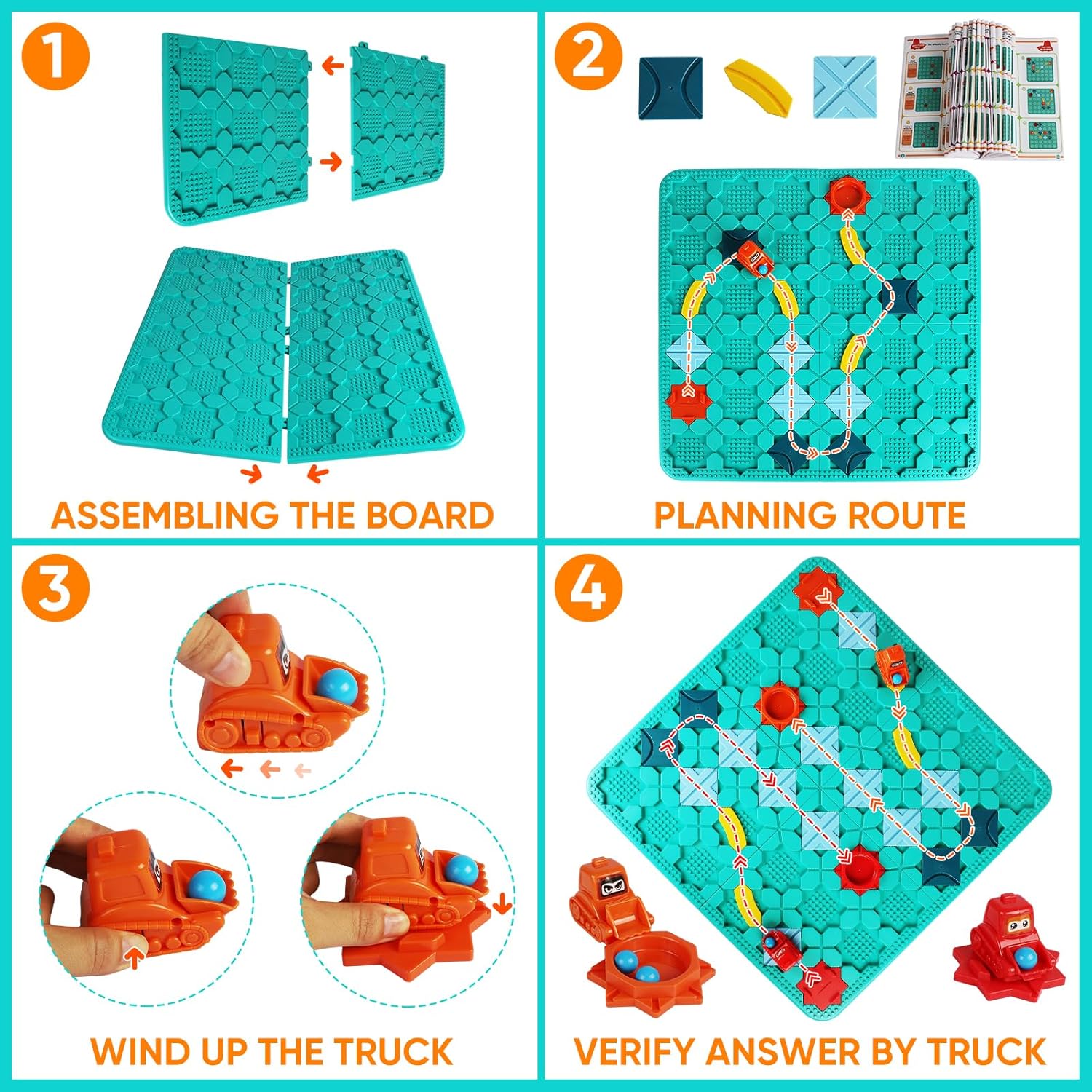 1
ASSEMBLING THE BOARD

2
PLANNING ROUTE

3
WIND UP THE TRUCK

4
VERIFY ANSWER BY TRUCK