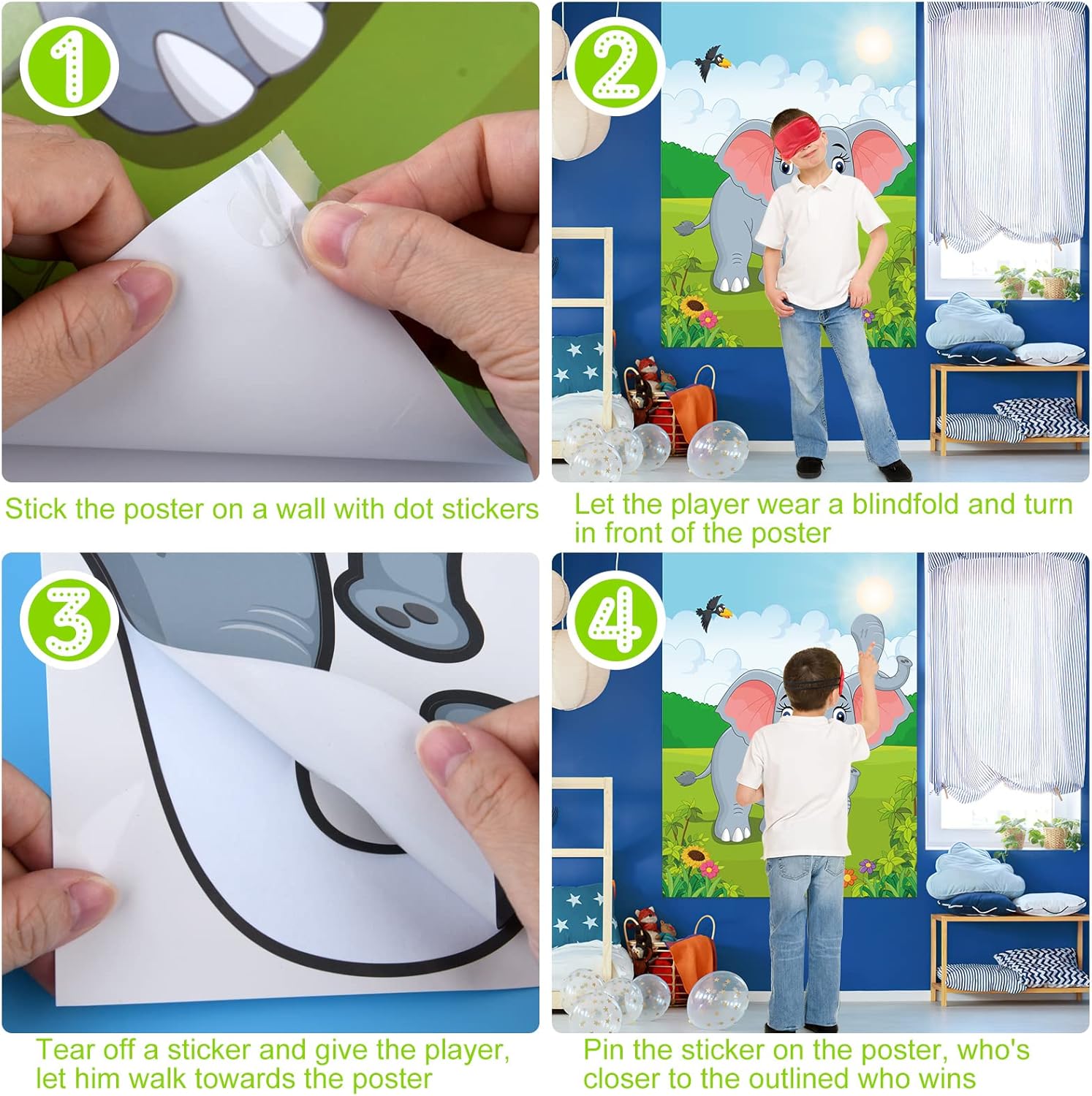 1

Stick the poster on a wall with dot stickers

2

Let the player wear a blindfold and turn in front of the poster

3

Tear off a sticker and give the player, let him walk towards the poster

4

Pin the sticker on the poster, who's closer to the outlined who wins